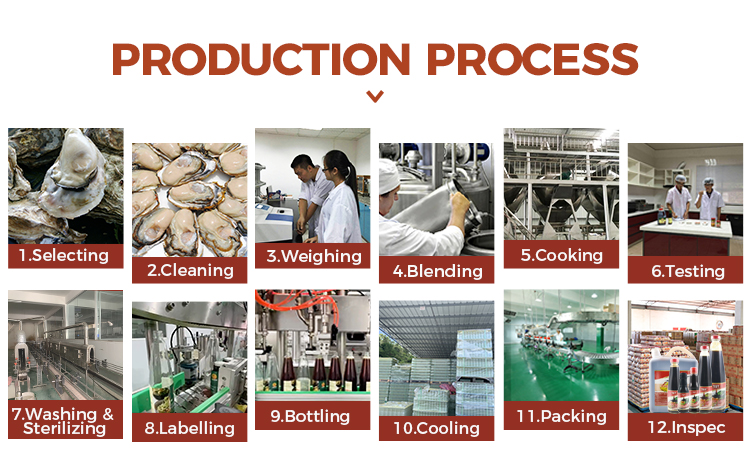 PRODUCTION PROCESS

1.Selecting

2.Cleaning

3.Weighing

4.Blending

5.Cooking

6.Testing

7.Washing & Sterilizing

8.Labelling

9.Bottling

10.Cooling

11.Packing

12.Inspec